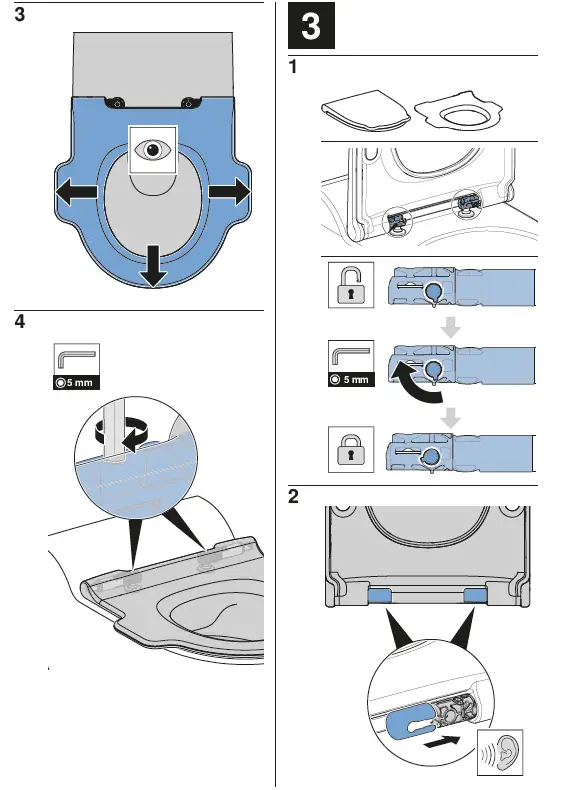 3

4

5 mm

3

1

5 mm

2