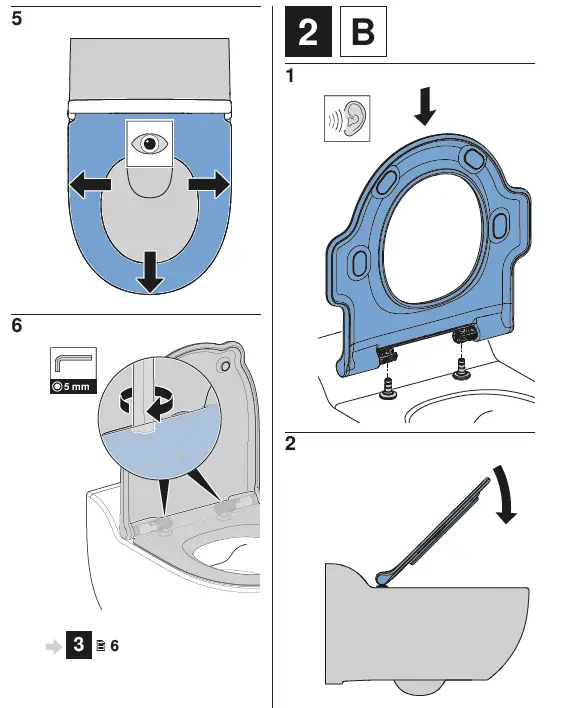 5

6

5 mm

3 6

2 B

1

2