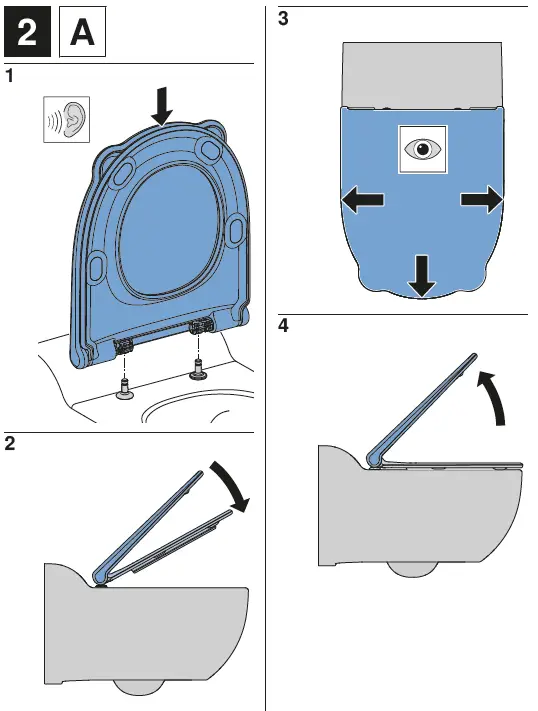 2 A

1

2

3

4