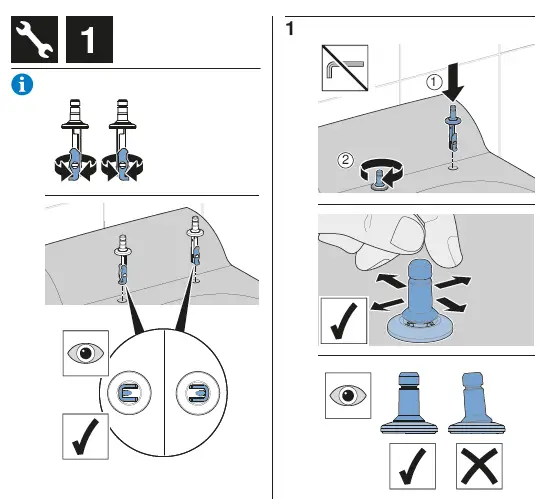 1

1

①

②