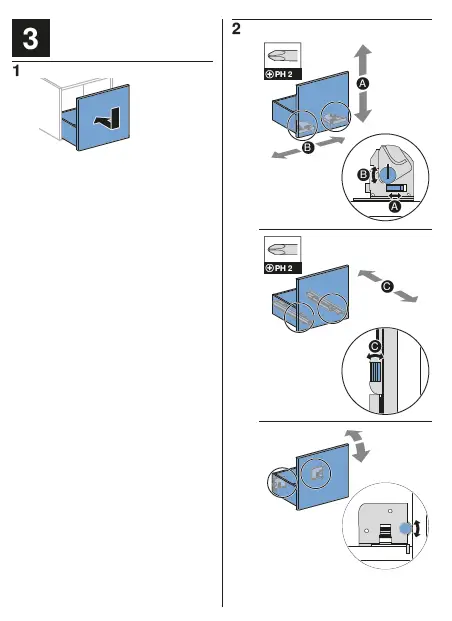 3

1

2

PH 2

A

B

B

A

PH 2

C

C