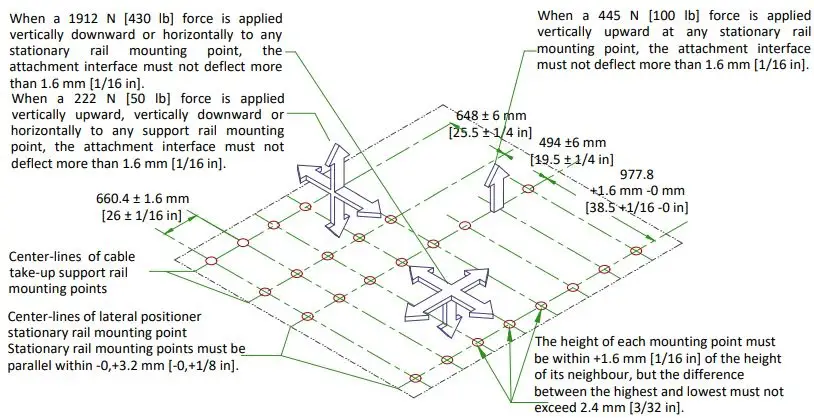 When a 1912 N [430 lb] force is applied vertically downward or horizontally to any stationary rail mounting point, the attachment interface must not deflect more than 1.6 mm [1/16 in].

When a 222 N [50 lb] force is applied vertically upward, vertically downward or horizontally to any support rail mounting point, the attachment interface must not deflect more than 1.6 mm [1/16 in].

When a 445 N [100 lb] force is applied vertically upward at any stationary rail mounting point, the attachment interface must not deflect more than 1.6 mm [1/16 in].

648 ± 6 mm
[25.5 ± 1/4 in]

494 ±6 mm
[19.5 ± 1/4 in]

977.8
+1.6 mm -0 mm
[38.5 +1/16 -0 in]

660.4 ± 1.6 mm
[26 ± 1/16 in]

Center-lines of cable take-up support rail mounting points

Center-lines of lateral positioner stationary rail mounting point
Stationary rail mounting points must be parallel within -0,+3.2 mm [-0,+1/8 in].

The height of each mounting point must be within +1.6 mm [1/16 in] of the height of its neighbour, but the difference between the highest and lowest must not exceed 2.4 mm [3/32 in].