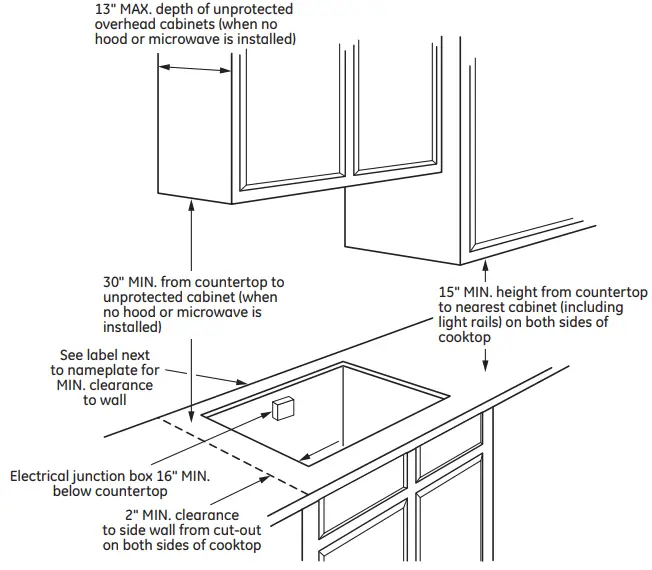 13" MAX. depth of unprotected overhead cabinets (when no hood or microwave is installed)

30" MIN. from countertop to unprotected cabinet (when no hood or microwave is installed)

15" MIN. height from countertop to nearest cabinet (including light rails) on both sides of cooktop

See label next to nameplate for MIN. clearance to wall

Electrical junction box 16" MIN. below countertop

2" MIN. clearance to side wall from cut-out on both sides of cooktop