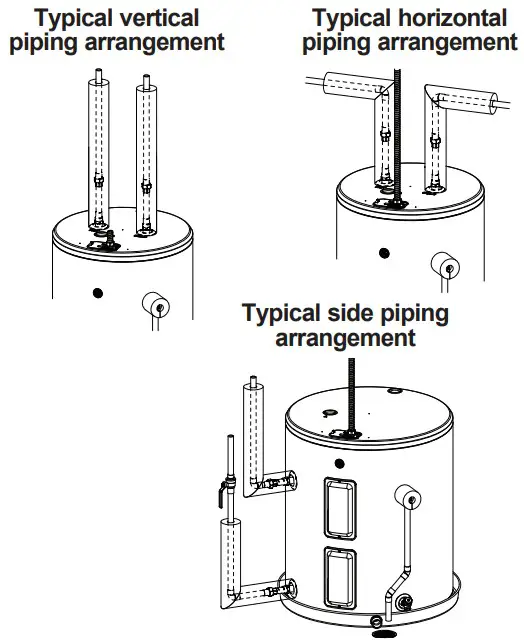 Typical vertical piping arrangement

Typical horizontal piping arrangement

Typical side piping arrangement