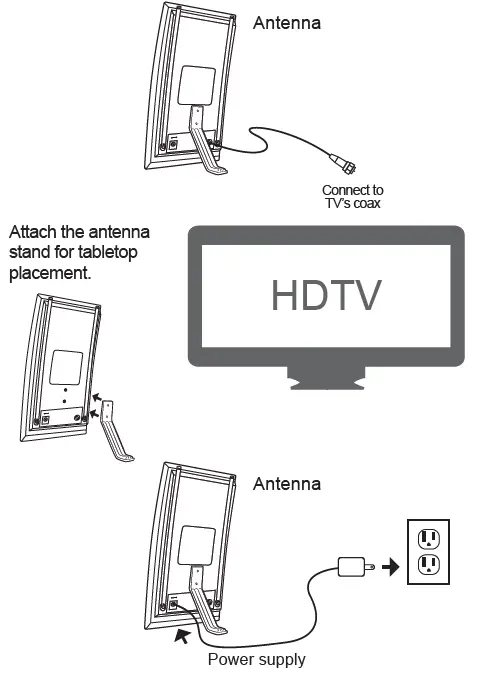 Antenna

Connect to TV's coax

Attach the antenna stand for tabletop placement.

HDTV

Antenna

Power supply