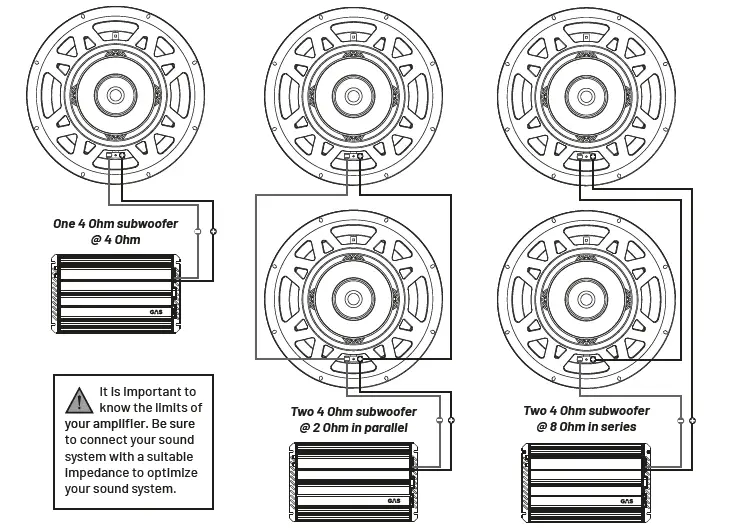 One 4 Ohm subwoofer @ 4 Ohm

GAS

It is important to know the limits of your amplifier. Be sure to connect your sound system with a suitable impedance to optimize your sound system.

Two 4 Ohm subwoofer @ 2 Ohm in parallel

GAS

Two 4 Ohm subwoofer @ 8 Ohm in series

GAS