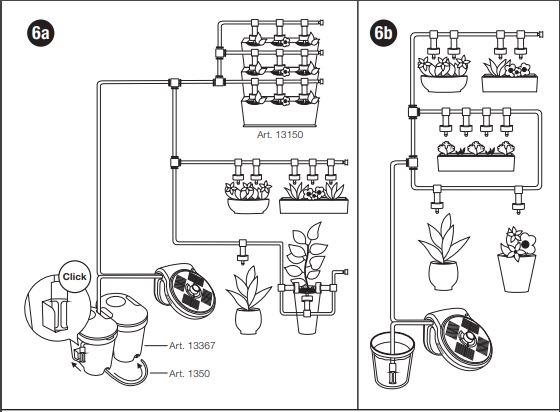 6a

Art. 13150

Click

Art. 13367

Art. 1350

6b