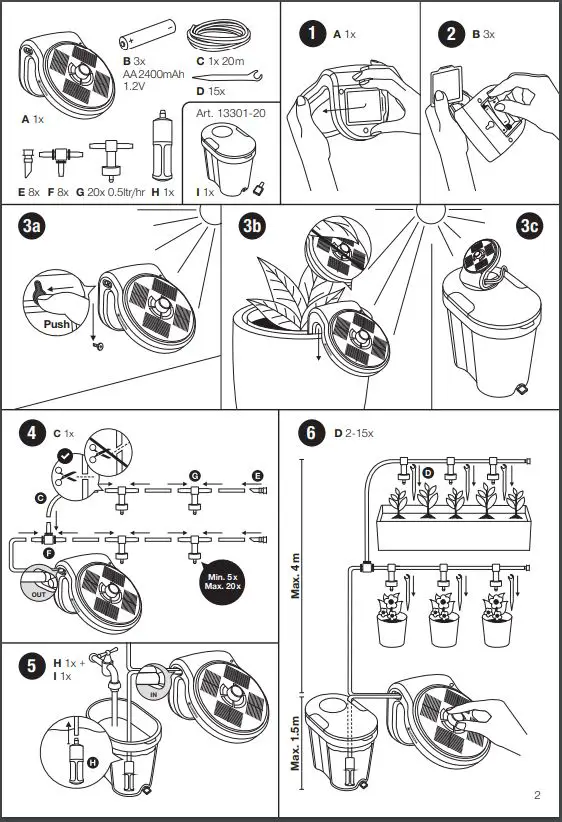 A 1x

B 3x AA 2400mAh 1.2V

C 1x 20m

D 15x

E 8x F 8x G 20x 0.5ltr/hr H 1x

Art. 13301-20

I 1x

1 A 1x

2 B 3x

3a

Push

3b

3c

4 C 1x

C

G

E

F

OUT

Min. 5x Max. 20x

5 H 1x + I 1x

IN

H

6 D 2-15x

D

Max. 4 m

Max. 1.5m

2