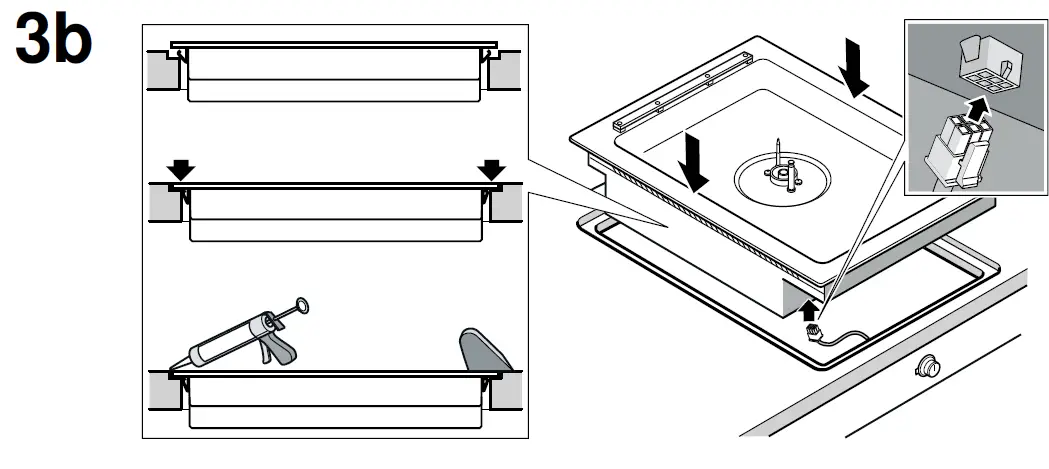 3b