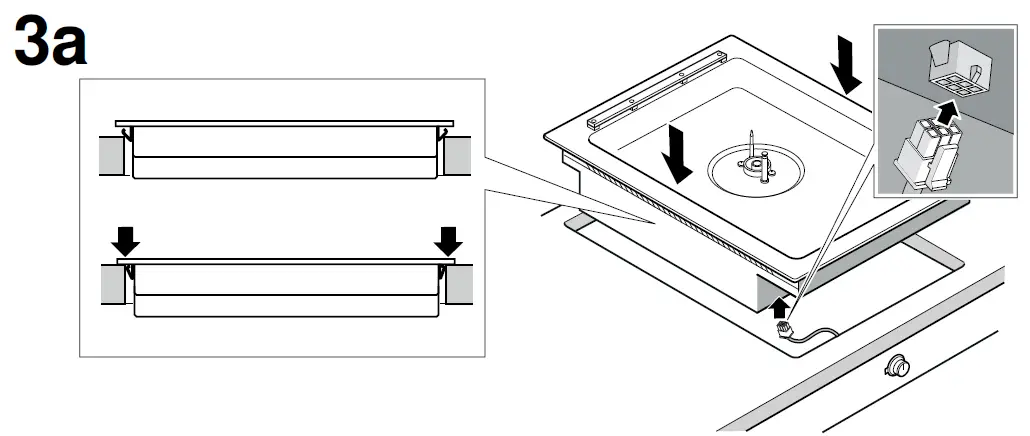 3a