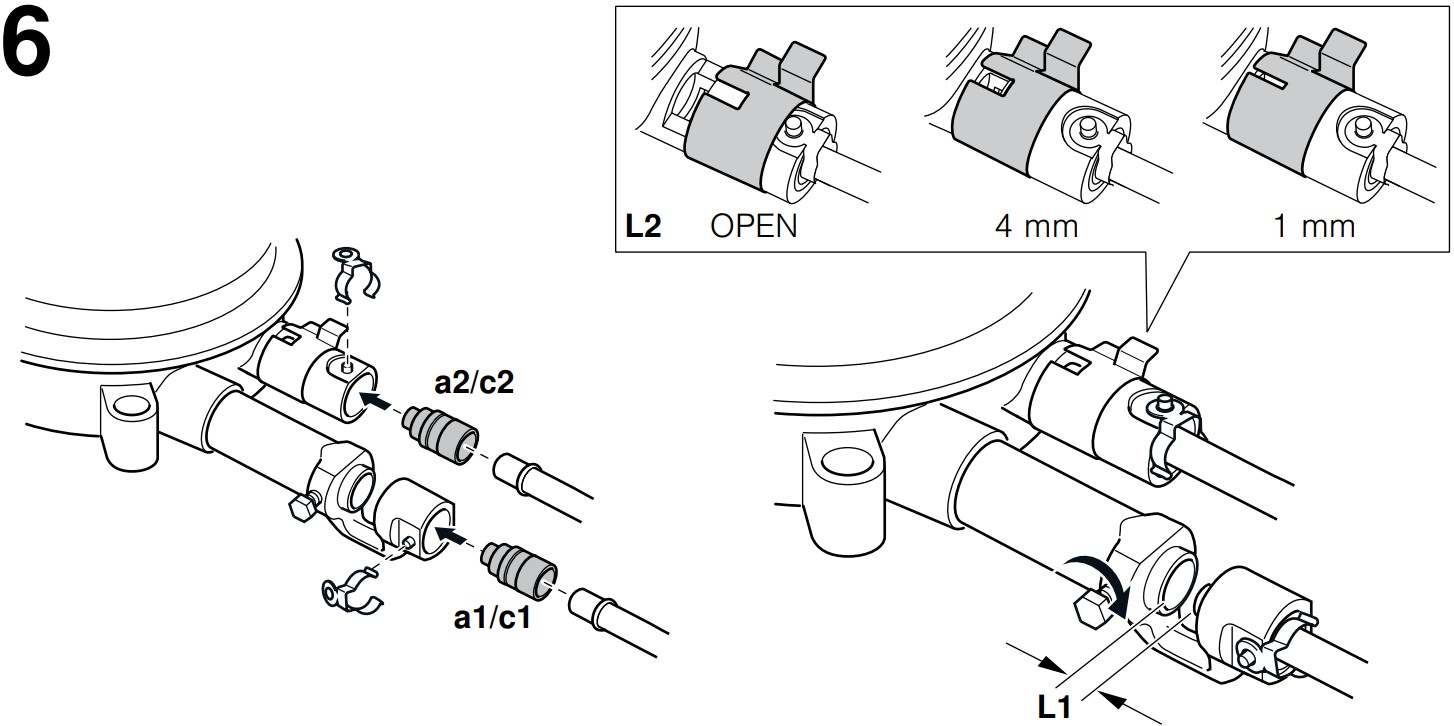 6

L2 OPEN 4 mm 1 mm

a2/c2

a1/c1

L1