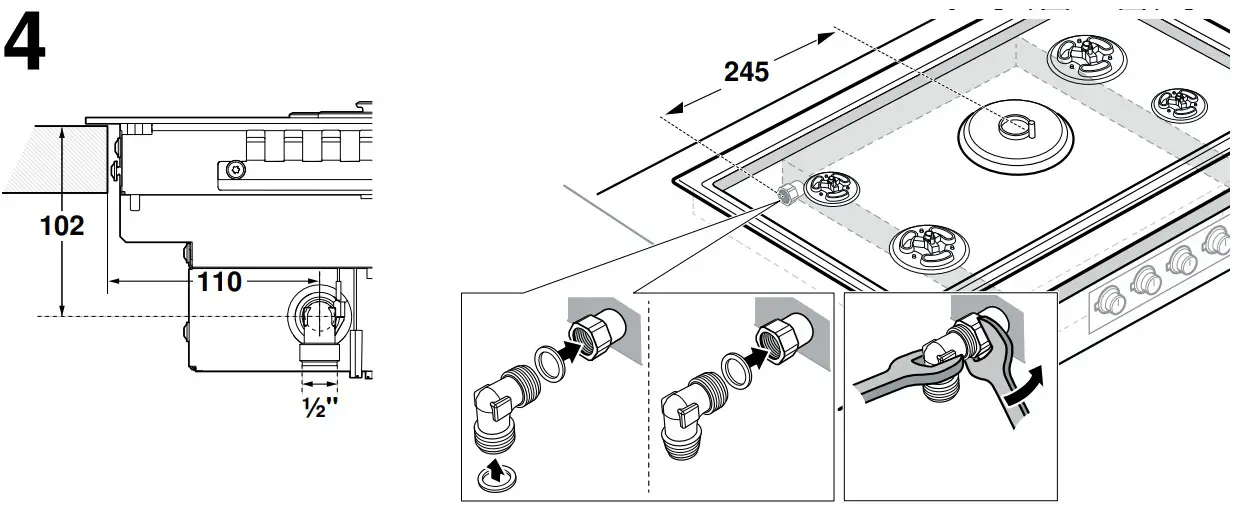 4

102

110

½"

245