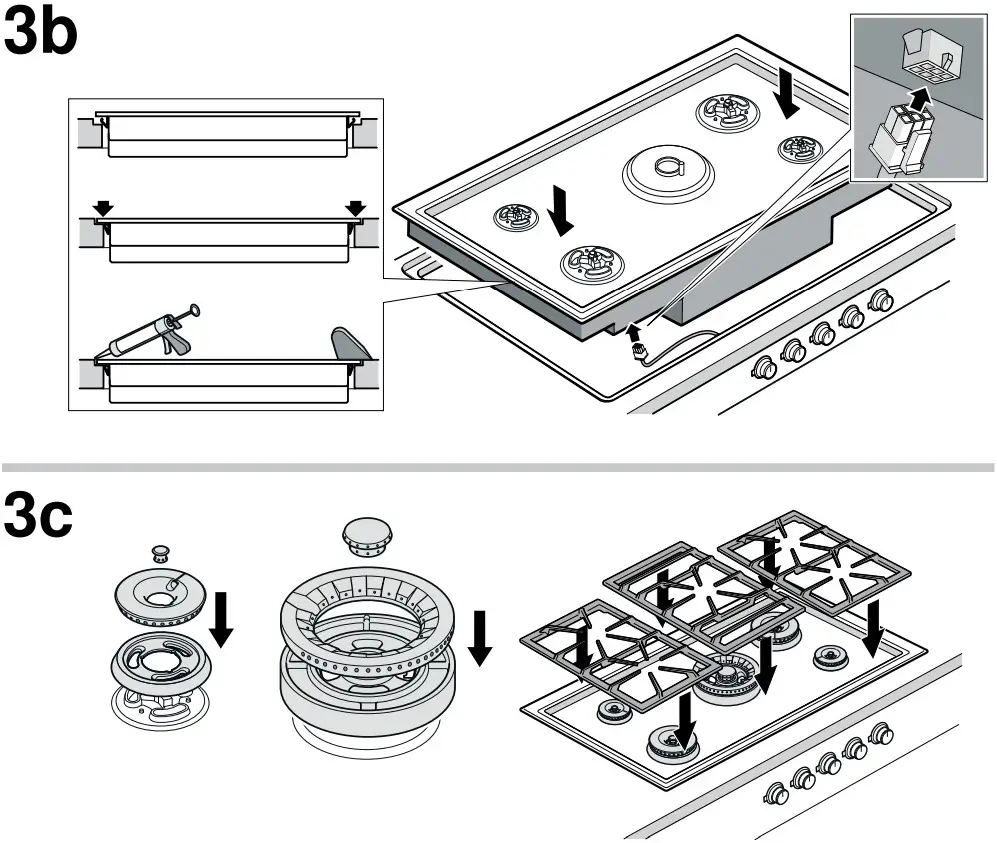 3b

3c