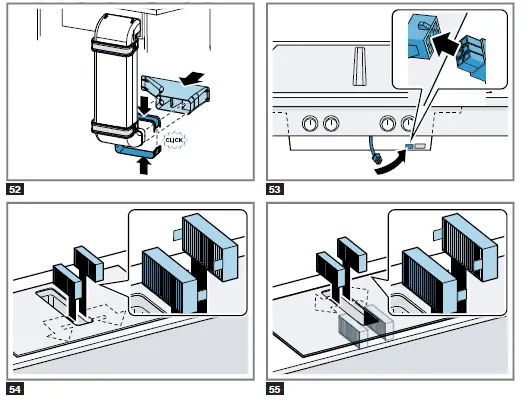 CLICK

52

53

54

55