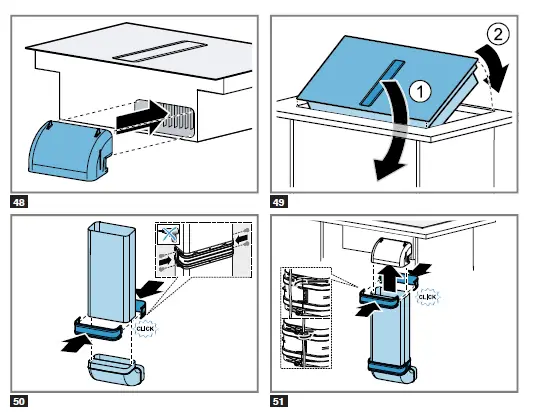 48

2
1

49

CLICK

50

CLICK

51