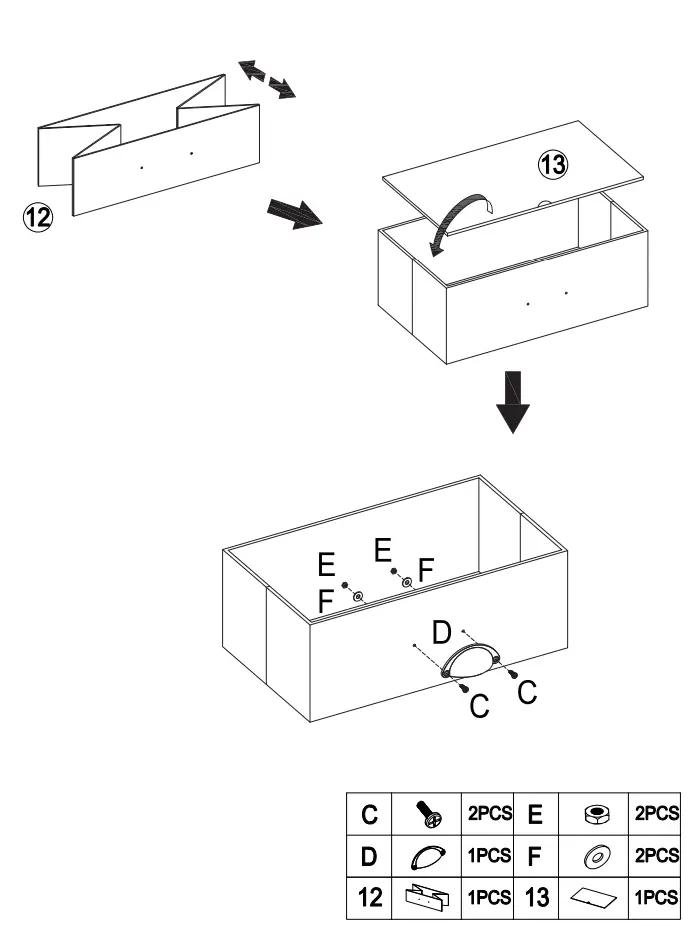 12

13

E
E
F
F

D

C
C

| C | | 2PCS | E | | 2PCS |
|---|---|---|---|---|---|
| D | | 1PCS | F | | 2PCS |
| 12 | | 1PCS | 13 | | 1PCS |