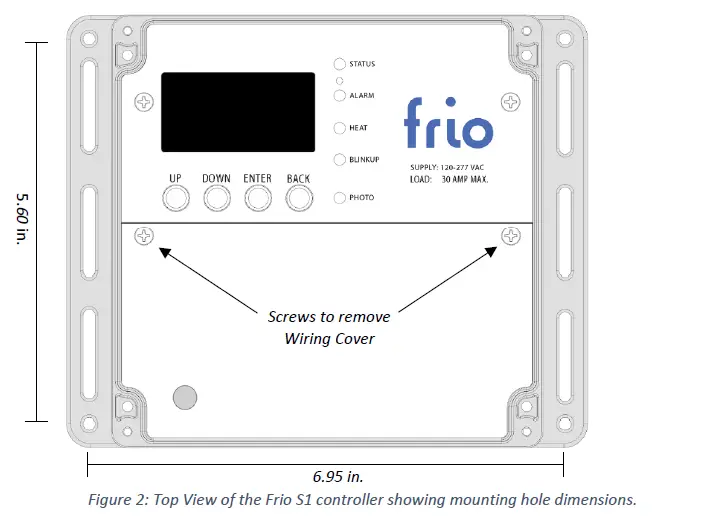 5.60 in.

STATUS

ALARM

HEAT

BLINKUP

PHOTO

frio

SUPPLY: 120-277 VAC
LOAD: 30 AMP MAX.

UP DOWN ENTER BACK

Screws to remove Wiring Cover

6.95 in.

Figure 2: Top View of the Frio S1 controller showing mounting hole dimensions.