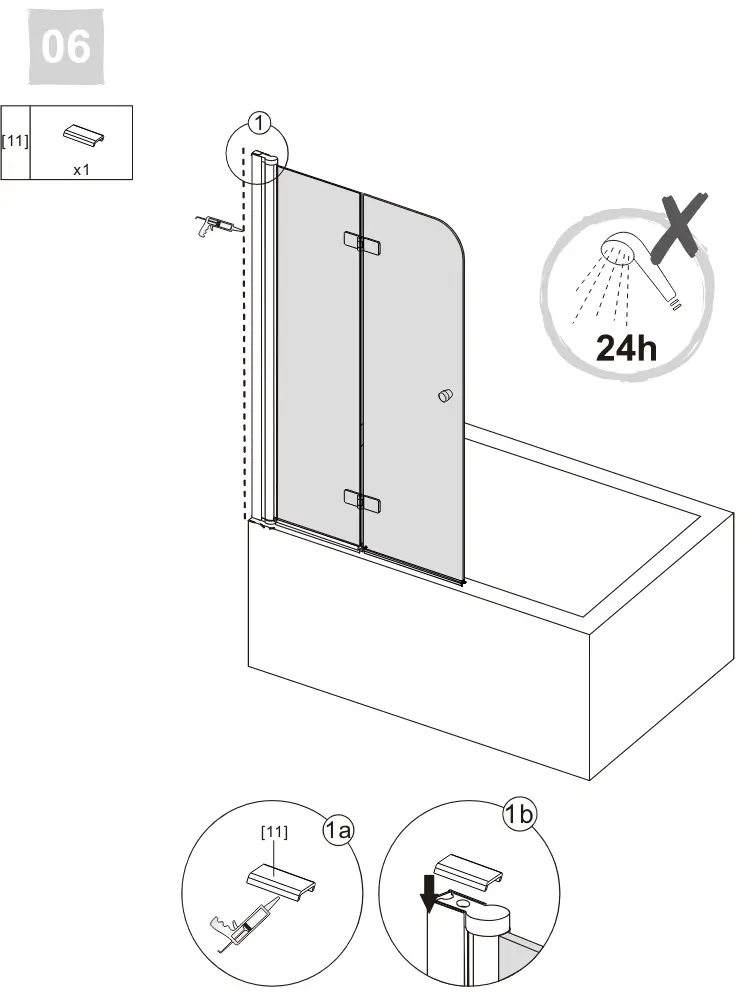 06

[11]

x1

1

24h

[11]

1a

1b