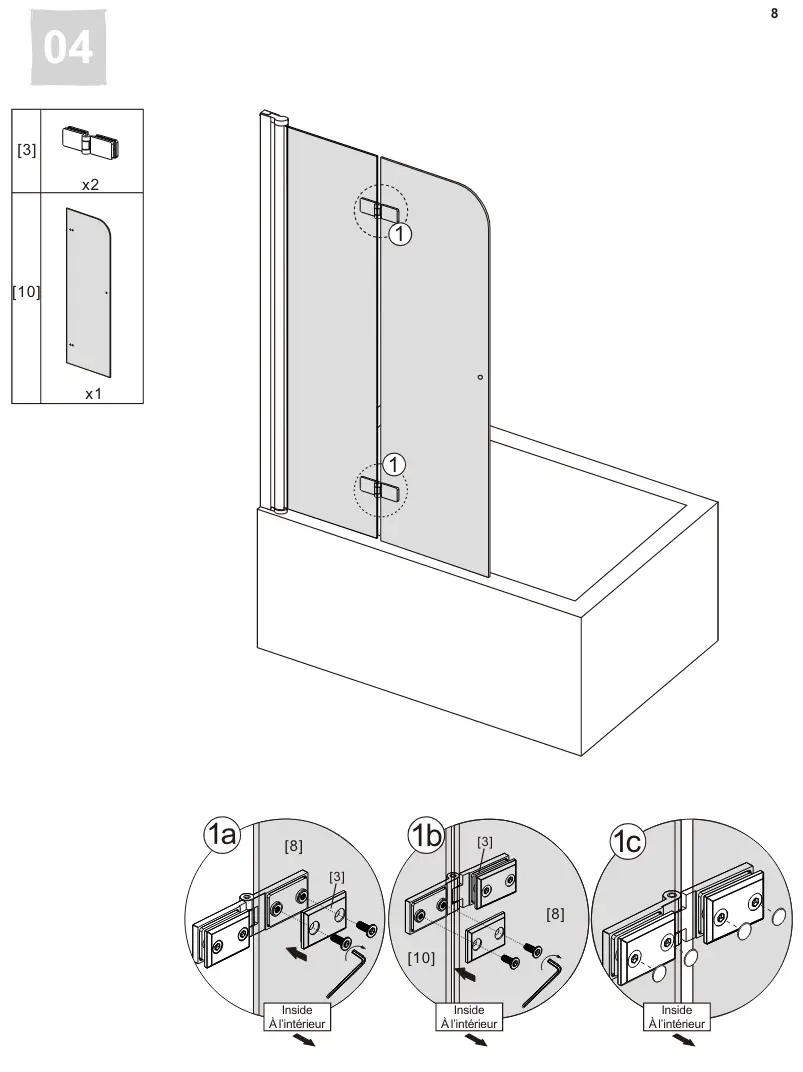 04

8

| [3] | x2 |
|---|---|
| [10] | x1 |

1

1

1a
[8]
[3]
Inside
À l'intérieur

1b
[3]
[8]
[10]
Inside
À l'intérieur

1c
Inside
À l'intérieur