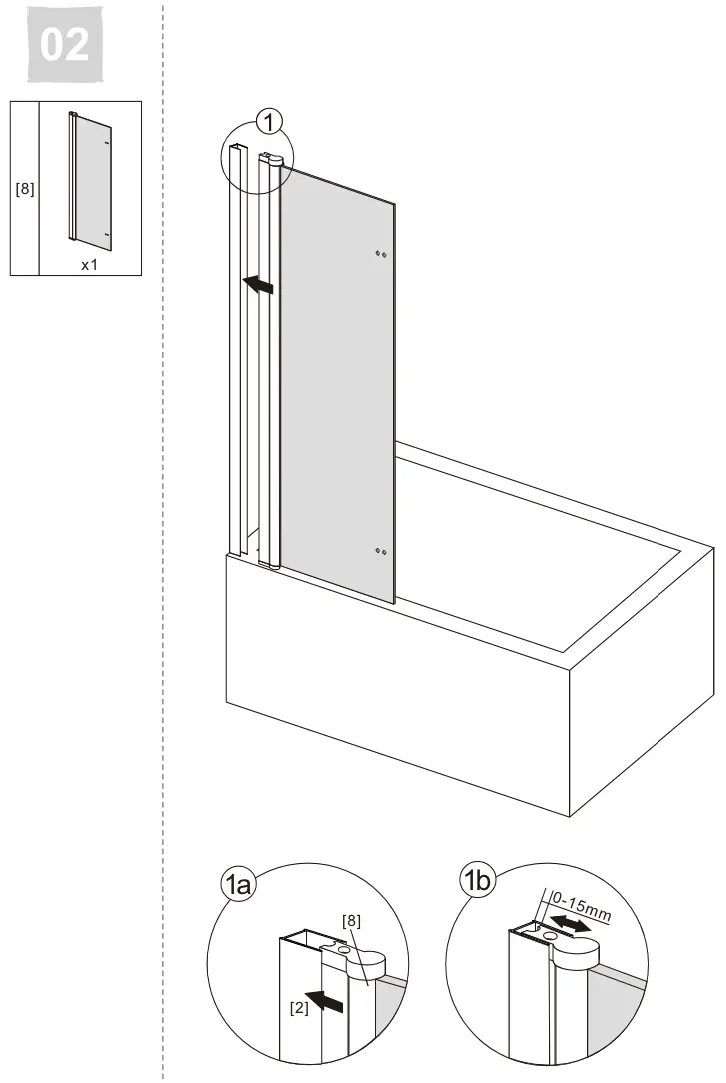 02

[8]

x1

1

1a

[8]

[2]

1b

0-15mm