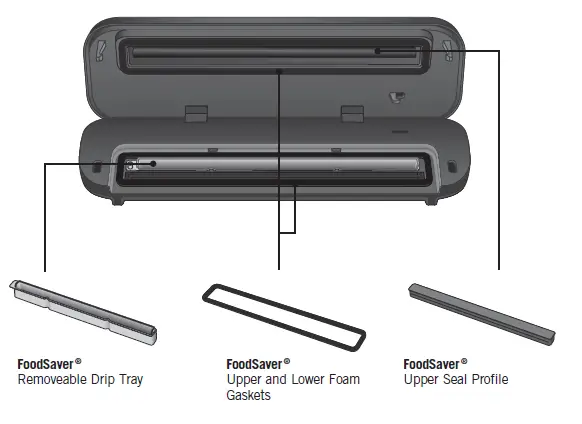 FoodSaver®
Removeable Drip Tray

FoodSaver®
Upper and Lower Foam Gaskets

FoodSaver®
Upper Seal Profile