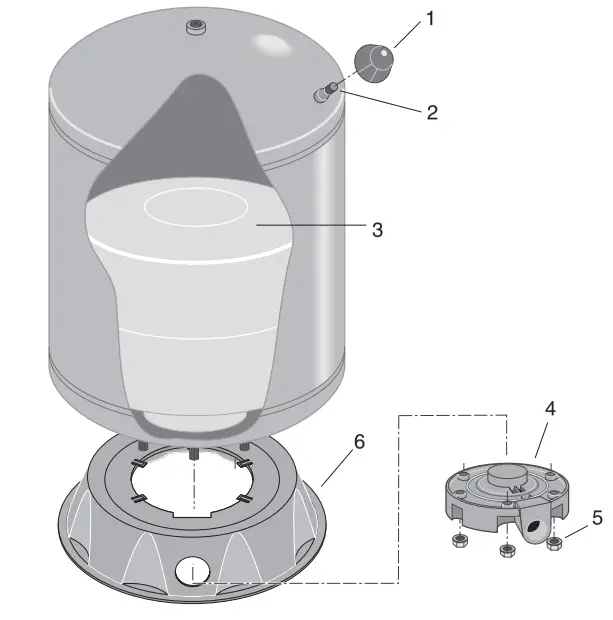 1
2
3
4
6
5