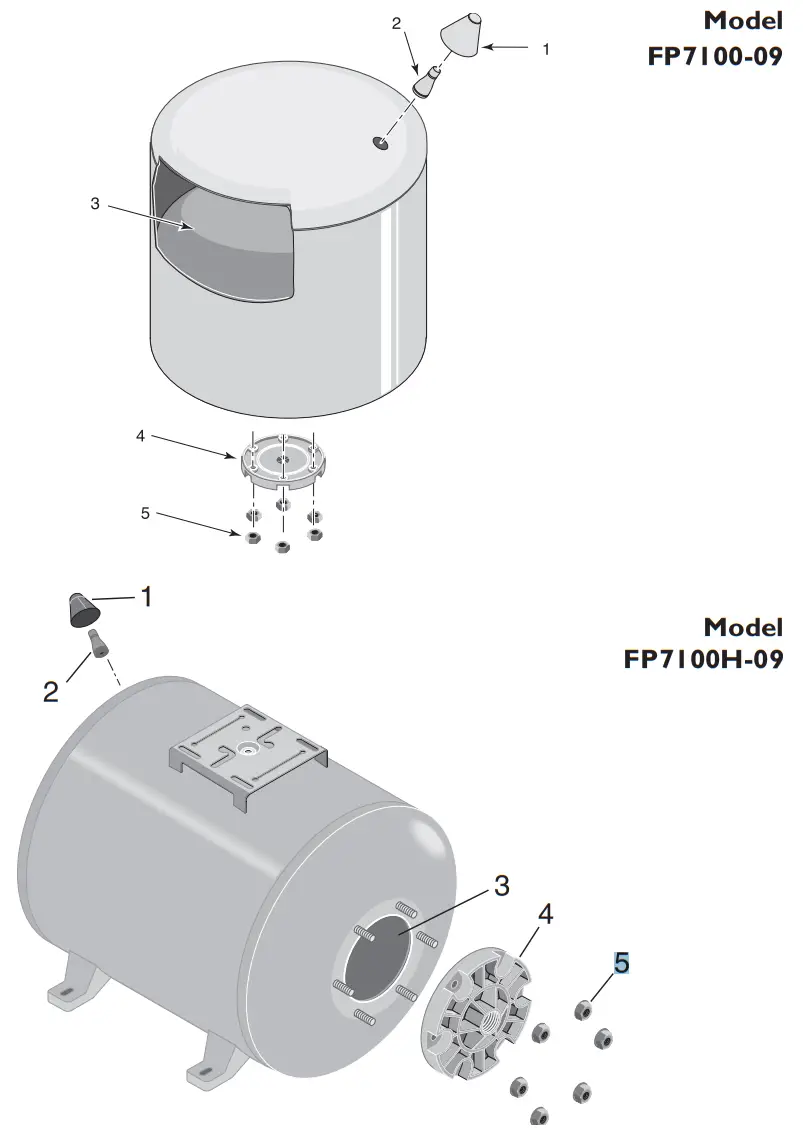 Model
FP7100-09

2
1
3
4
5

Model
FP7100H-09

1
2
3
4
5