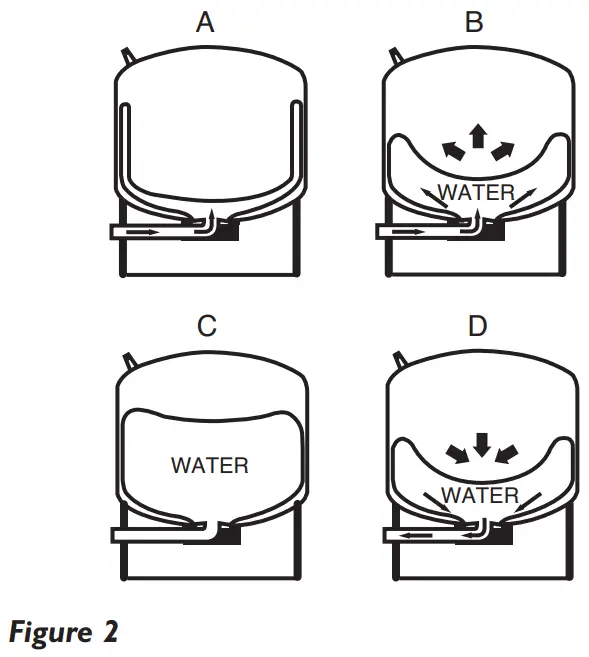 A

B

WATER

C

WATER

D

WATER

Figure 2