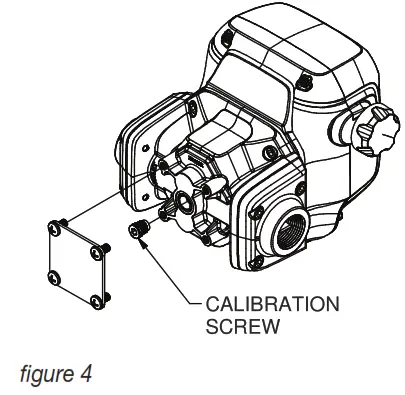 CALIBRATION
SCREW

figure 4