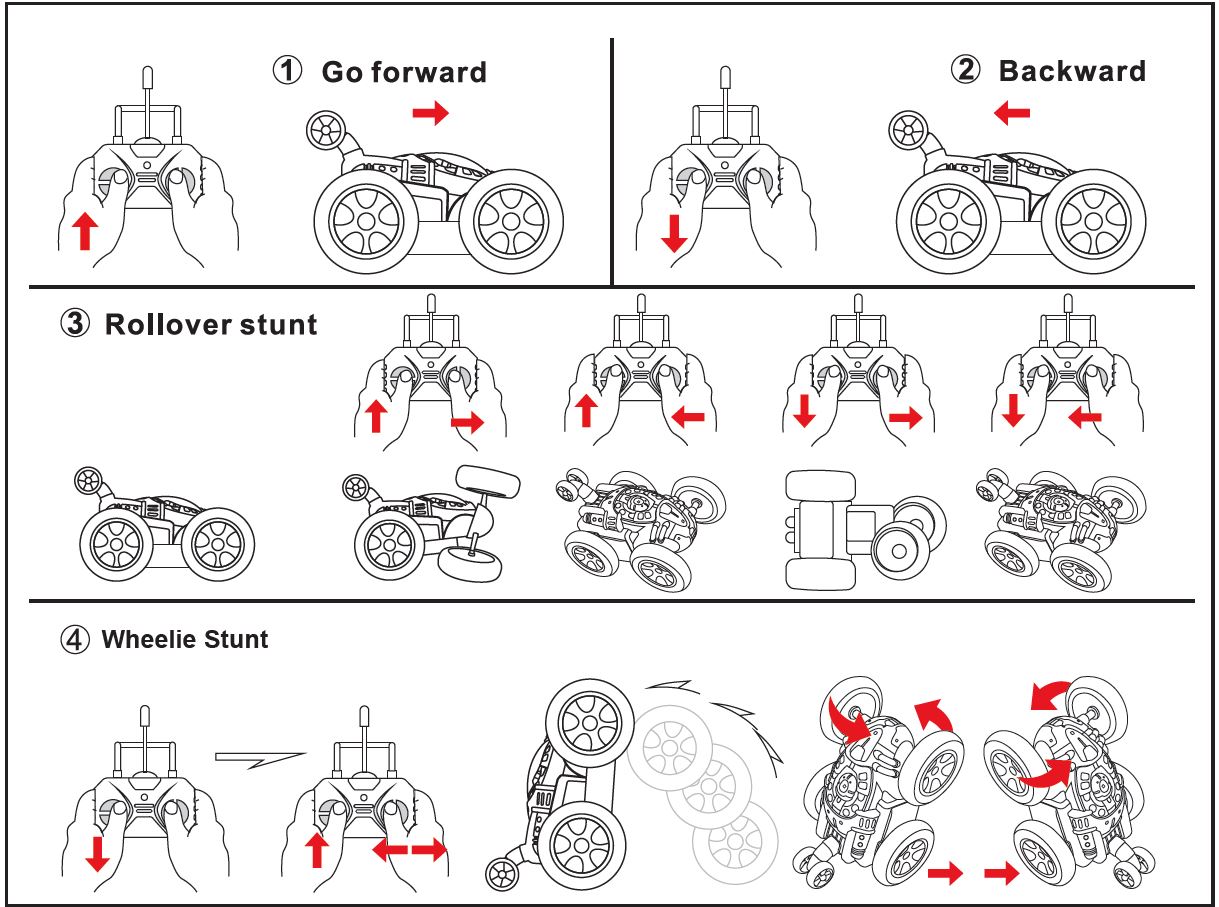 ① Go forward

② Backward

③ Rollover stunt

④ Wheelie Stunt