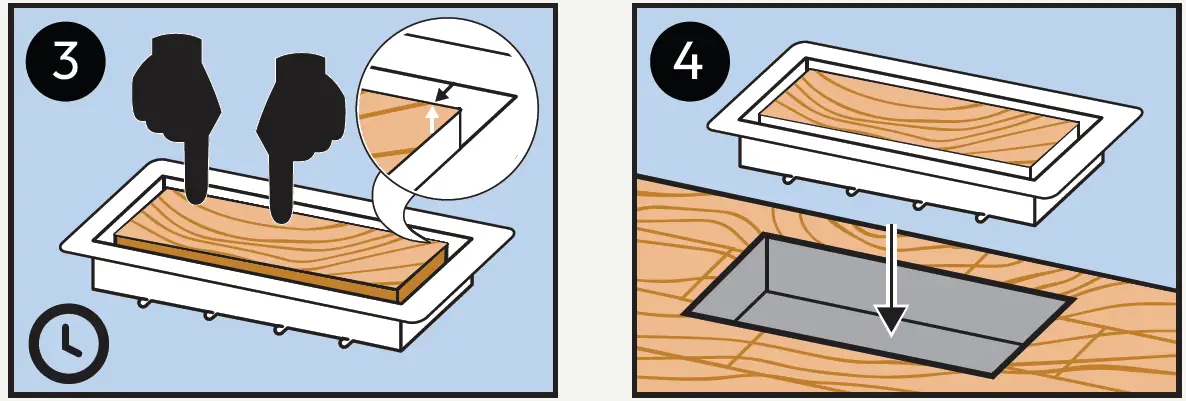 3

4