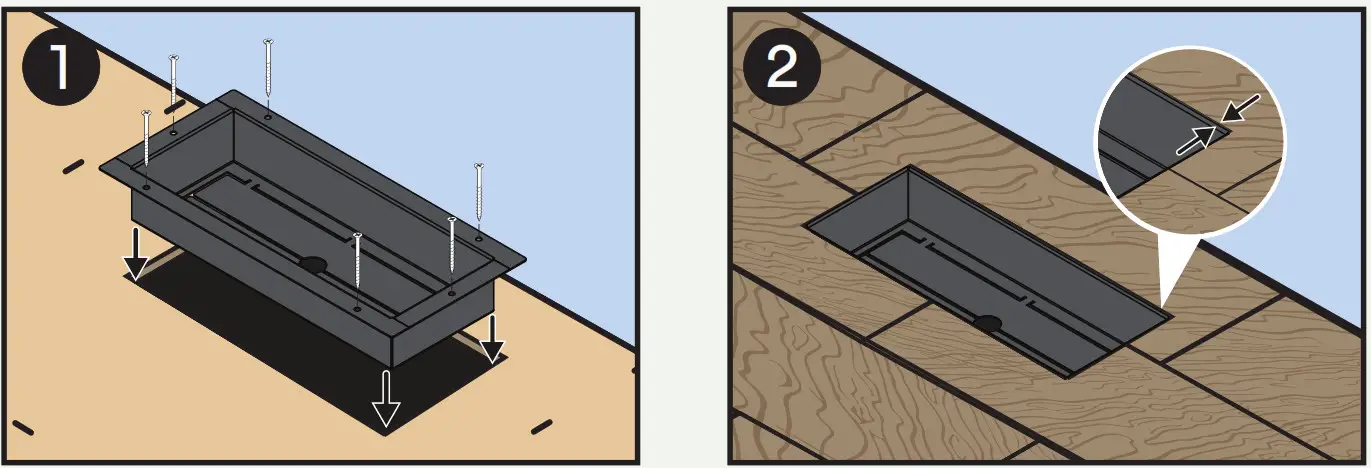 1

2