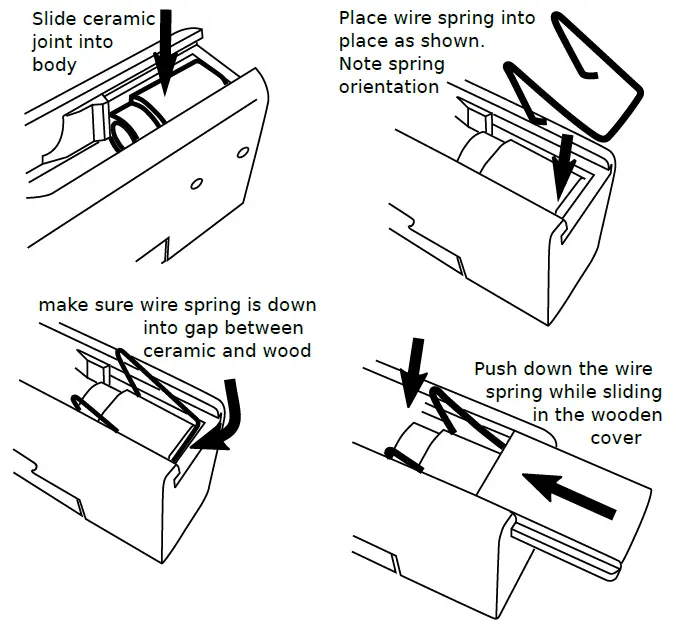 Slide ceramic joint into body

Place wire spring into place as shown. Note spring orientation

make sure wire spring is down into gap between ceramic and wood

Push down the wire spring while sliding in the wooden cover