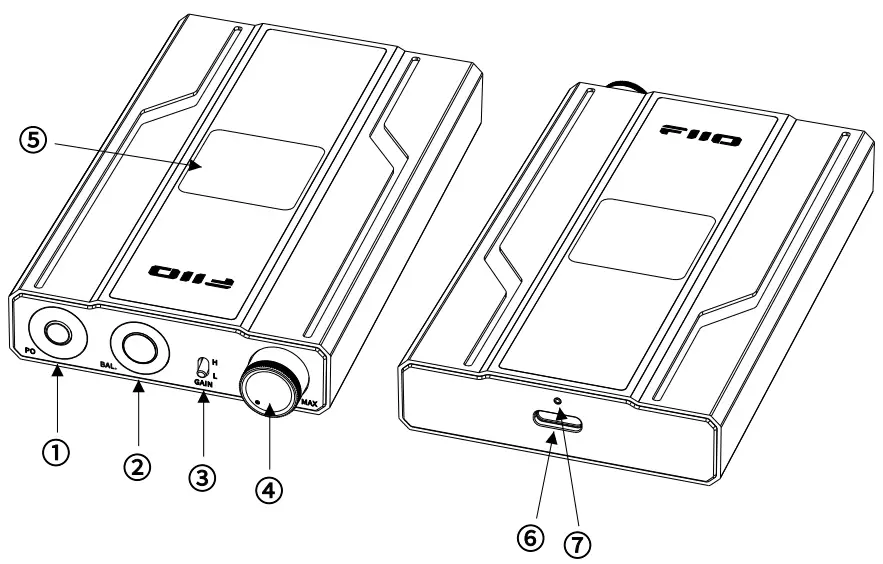 ⑤

FiiO

PO

BAL.

H
L
GAIN

MAX

①
②
③
④

FiiO

⑥
⑦