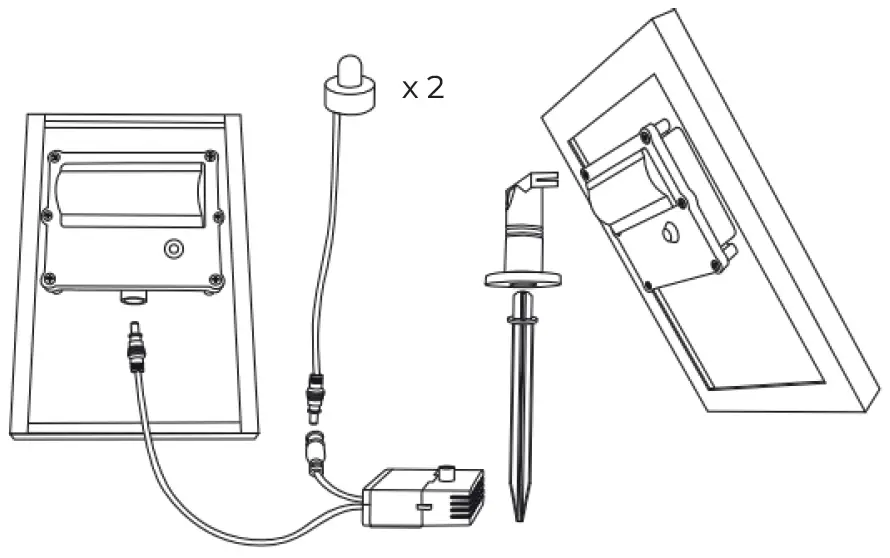 x 2