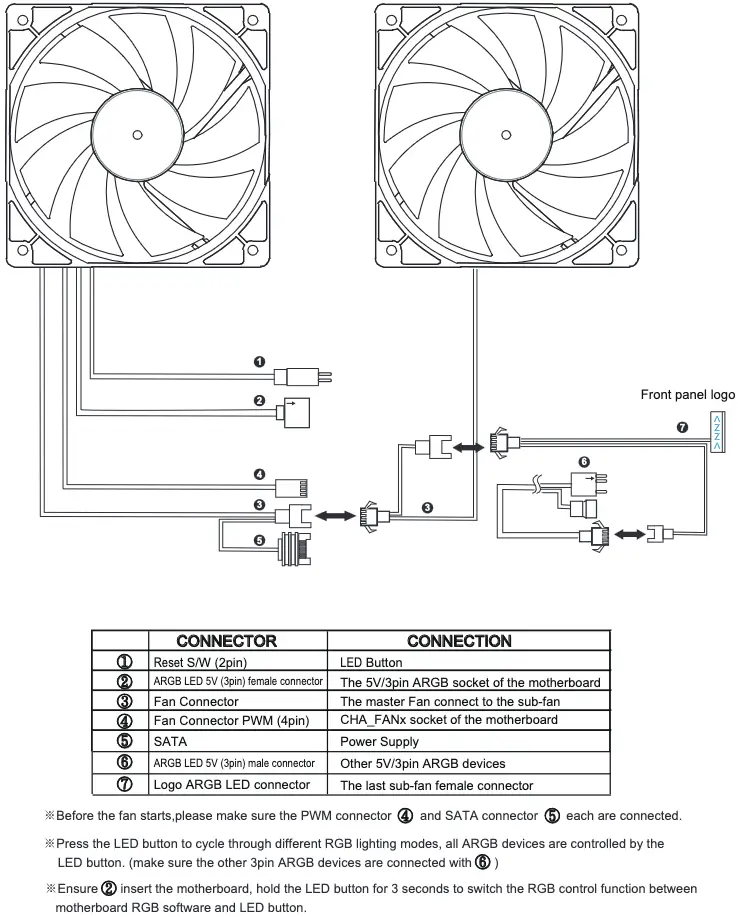 ❶

❷

❹

❸

❺

❸

Front panel logo

❼

❻

| | CONNECTOR | CONNECTION |
|---|---|---|
| ① | Reset S/W (2pin) | LED Button |
| ② | ARGB LED 5V (3pin) female connector | The 5V/3pin ARGB socket of the motherboard |
| ③ | Fan Connector | The master Fan connect to the sub-fan |
| ④ | Fan Connector PWM (4pin) | CHA_FANx socket of the motherboard |
| ⑤ | SATA | Power Supply |
| ⑥ | ARGB LED 5V (3pin) male connector | Other 5V/3pin ARGB devices |
| ⑦ | Logo ARGB LED connector | The last sub-fan female connector |

※Before the fan starts,please make sure the PWM connector ④ and SATA connector ⑤ each are connected.

※Press the LED button to cycle through different RGB lighting modes, all ARGB devices are controlled by the LED button. (make sure the other 3pin ARGB devices are connected with ⑥ )

※Ensure ② insert the motherboard, hold the LED button for 3 seconds to switch the RGB control function between motherboard RGB software and LED button.