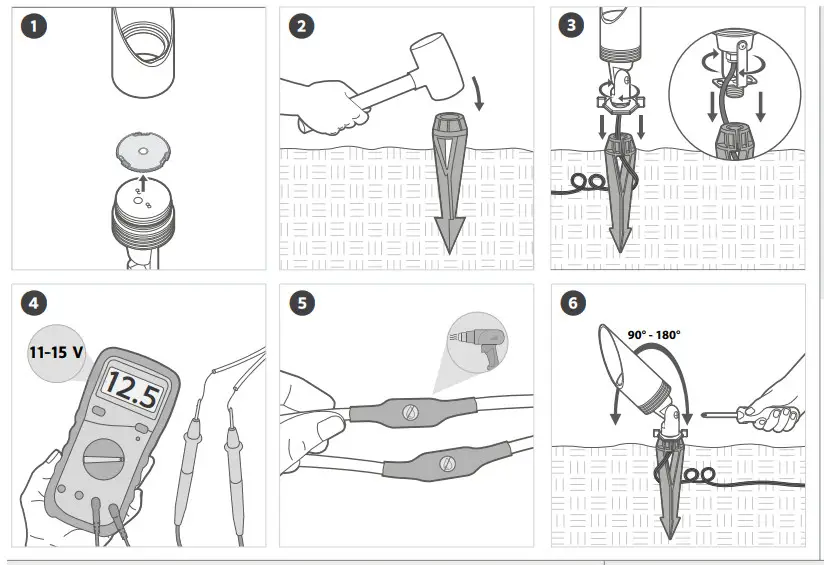 1

2

3

4

11-15 V

12.5

5

6

90° - 180°