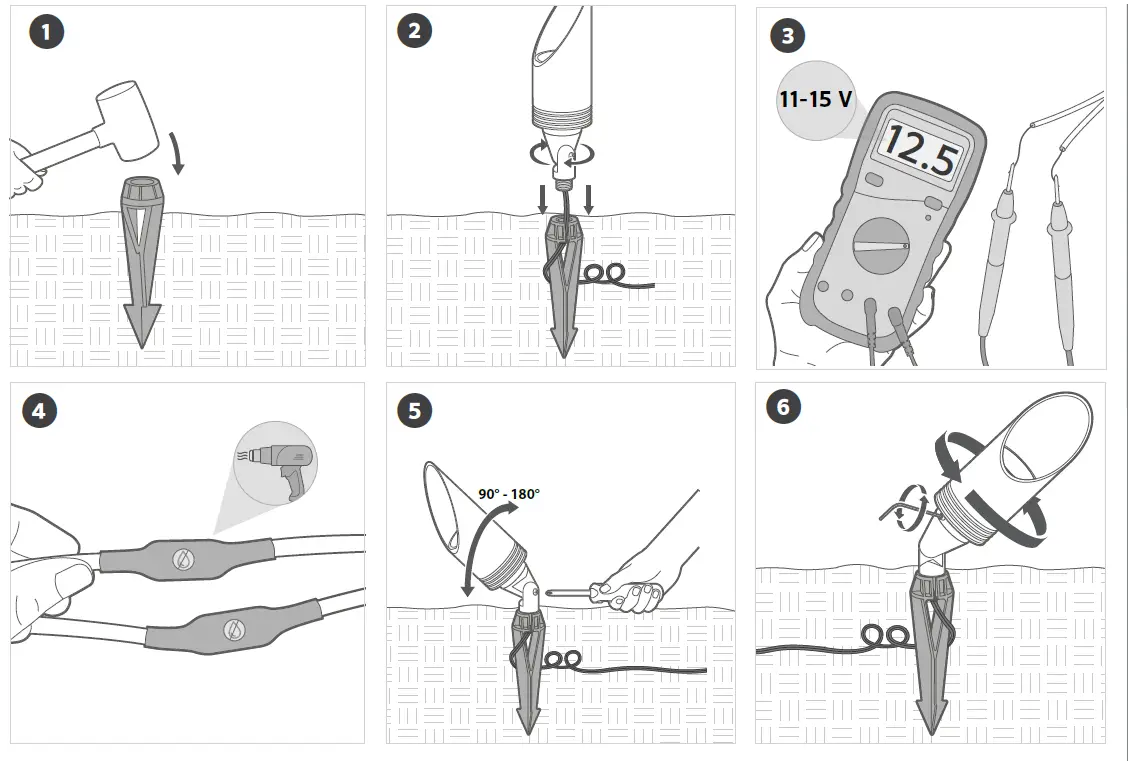 1

2

3

11-15 V

12.5

4

5

90° - 180°

6