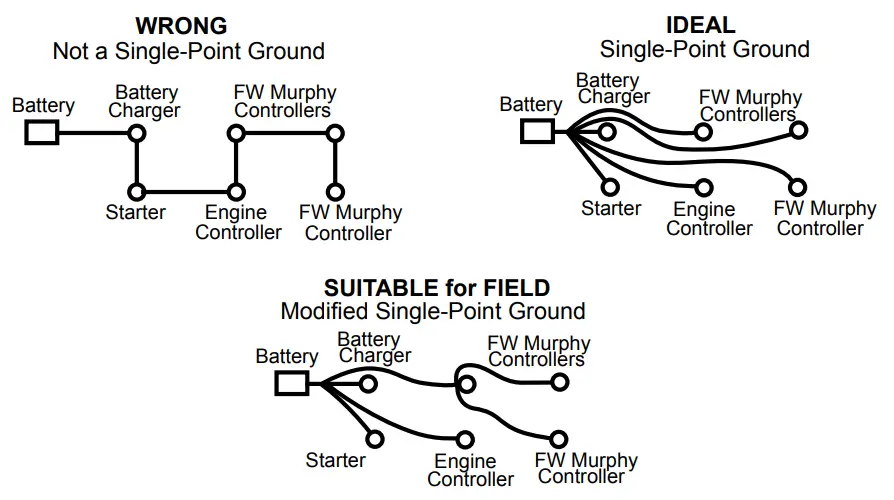 WRONG
Not a Single-Point Ground

Battery
Battery Charger
FW Murphy Controllers
Starter
Engine Controller
FW Murphy Controller

IDEAL
Single-Point Ground

Battery
Battery Charger
FW Murphy Controllers
Starter
Engine Controller
FW Murphy Controller

SUITABLE for FIELD
Modified Single-Point Ground

Battery
Battery Charger
FW Murphy Controllers
Starter
Engine Controller
FW Murphy Controller