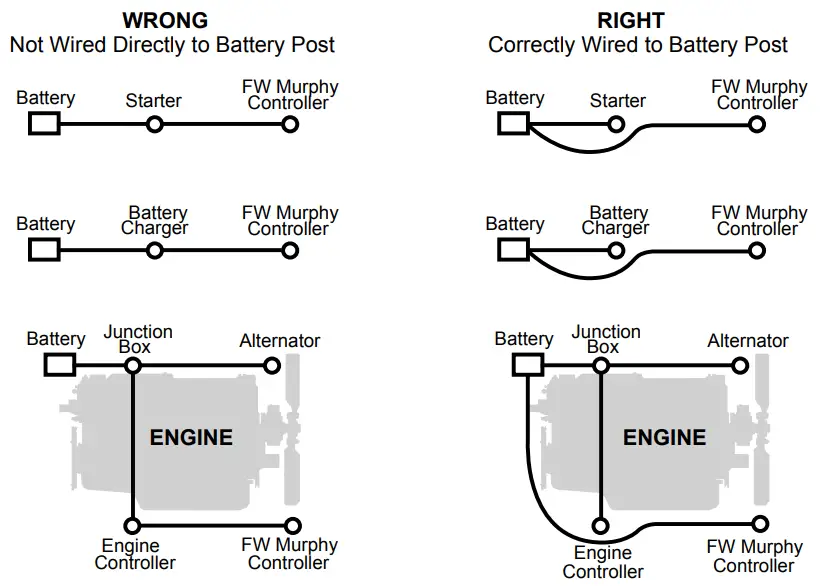 WRONG
Not Wired Directly to Battery Post

Battery Starter FW Murphy Controller

Battery Battery Charger FW Murphy Controller

Battery Junction Box Alternator

ENGINE

Engine Controller FW Murphy Controller

RIGHT
Correctly Wired to Battery Post

Battery Starter FW Murphy Controller

Battery Battery Charger FW Murphy Controller

Battery Junction Box Alternator

ENGINE

Engine Controller FW Murphy Controller