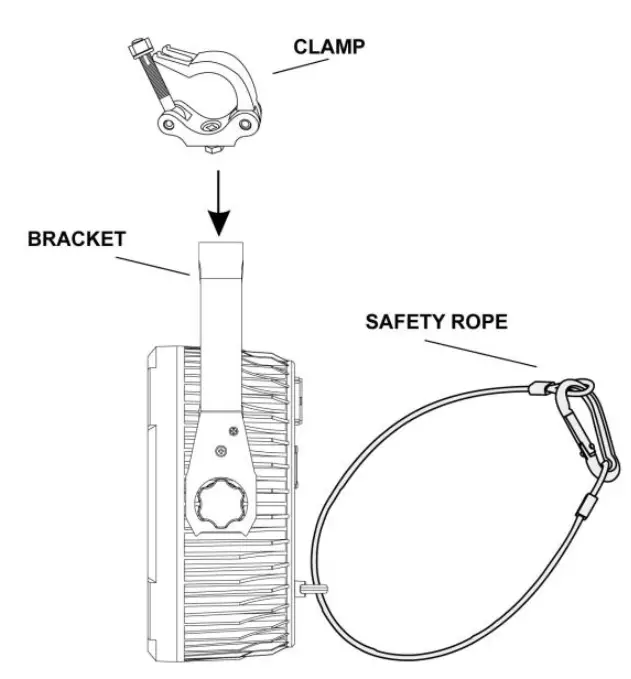 CLAMP

BRACKET

SAFETY ROPE