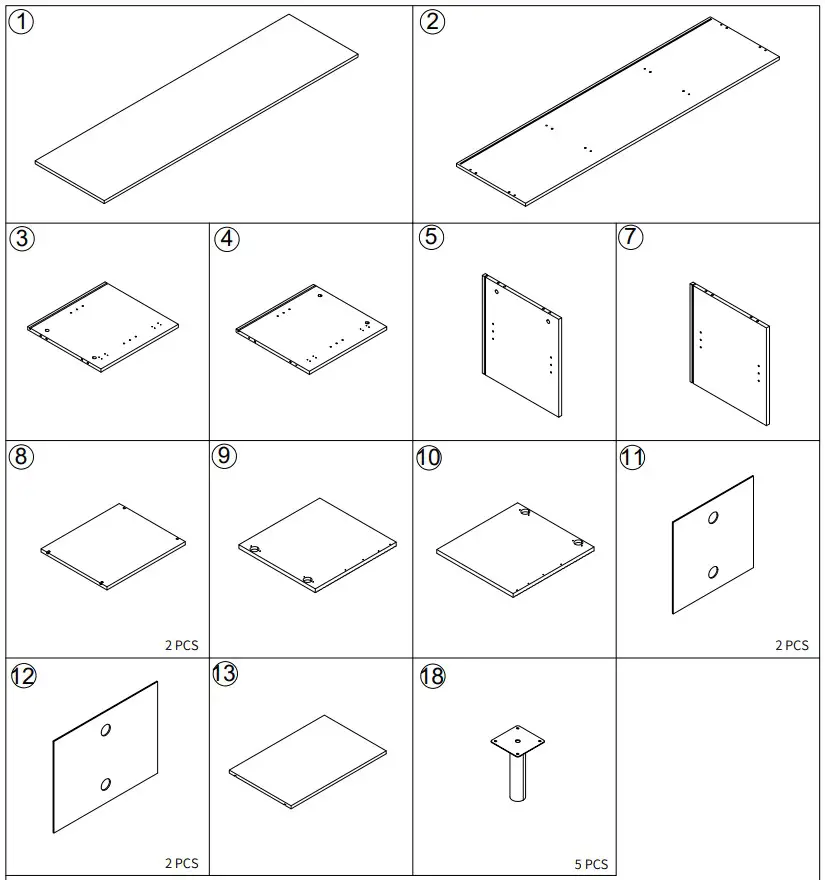 ①

②

③

④

⑤

⑦

⑧

2 PCS

⑨

⑩

⑪

2 PCS

⑫

2 PCS

⑬

⑱

5 PCS