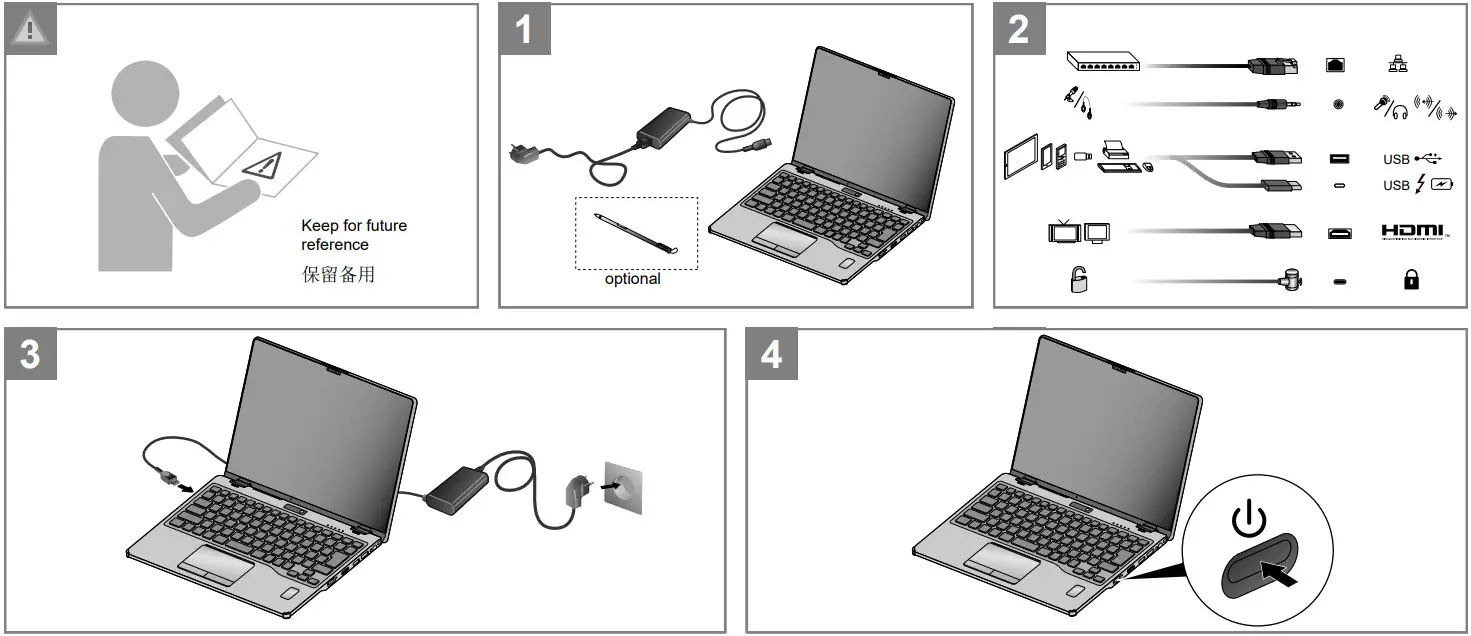 Keep for future reference
保留备用

1

optional

2

USB

USB

HDMI

3

4