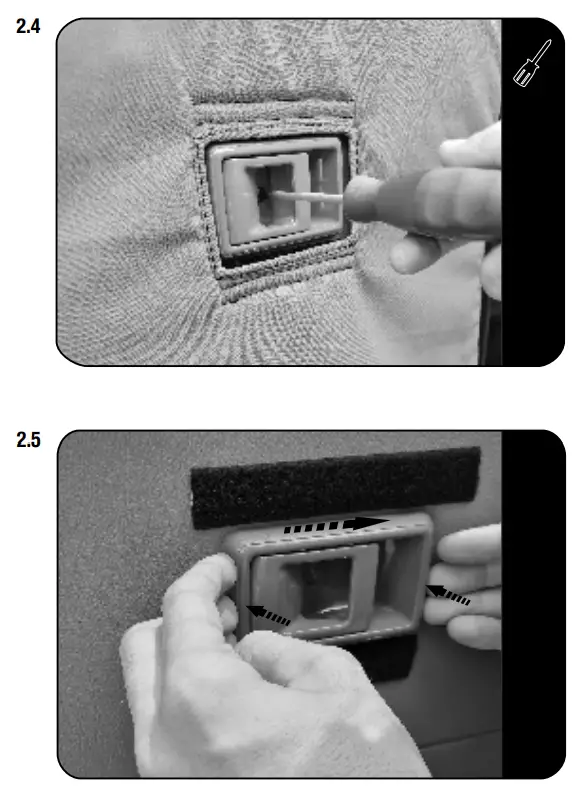 2.4

2.5