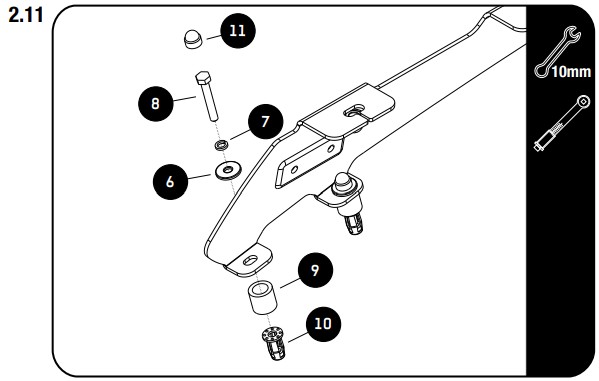 2.11

11

8

7

6

9

10

10mm