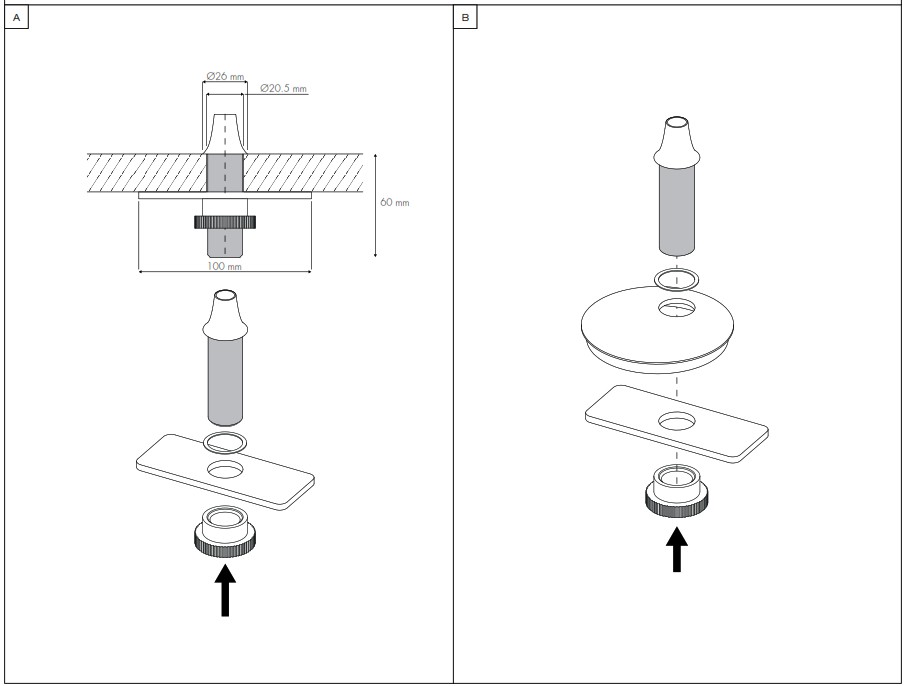 A

Ø26 mm
Ø20.5 mm
60 mm
100 mm

B