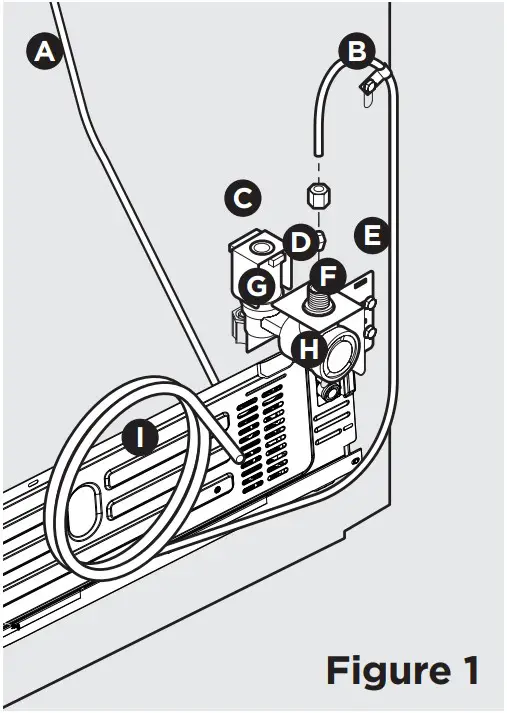 A
B
C
D
E
F
G
H
I
Figure 1