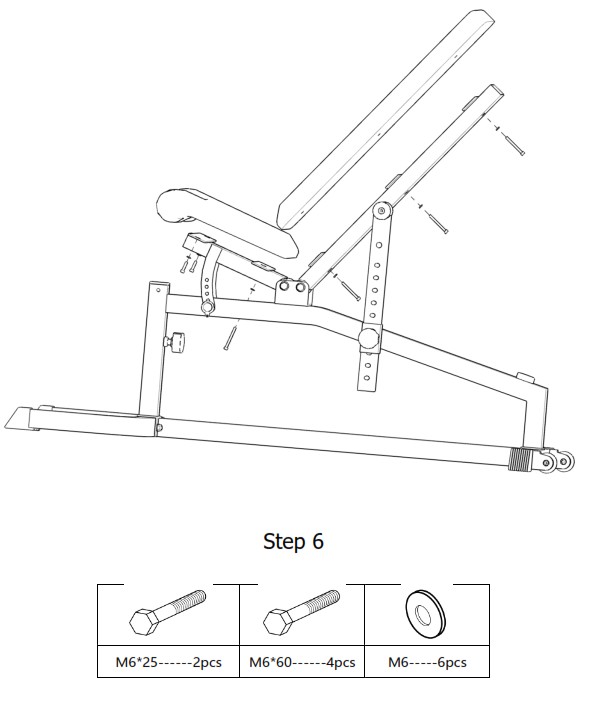 Step 6

| M6*25------2pcs | M6*60------4pcs | M6-----6pcs |
|---|---|---|