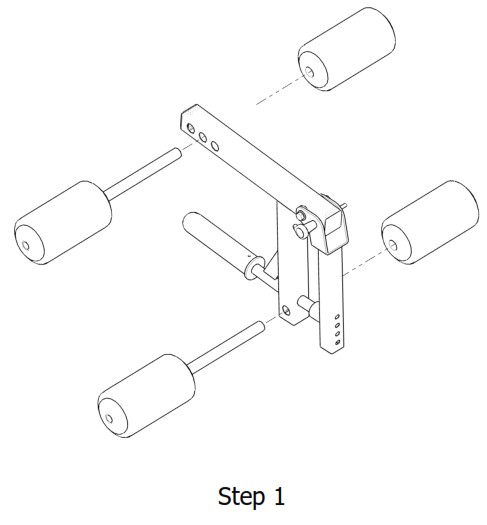 Step 1