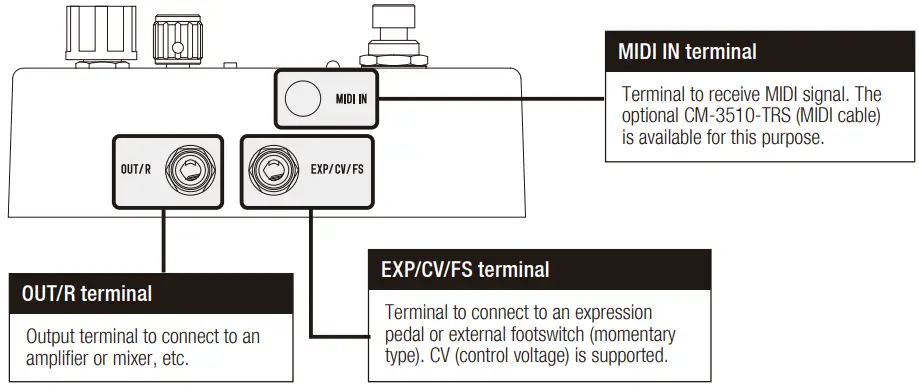 MIDI IN

OUT/R

EXP/CV/FS

MIDI IN terminal

Terminal to receive MIDI signal. The optional CM-3510-TRS (MIDI cable) is available for this purpose.

OUT/R terminal

Output terminal to connect to an amplifier or mixer, etc.

EXP/CV/FS terminal

Terminal to connect to an expression pedal or external footswitch (momentary type). CV (control voltage) is supported.